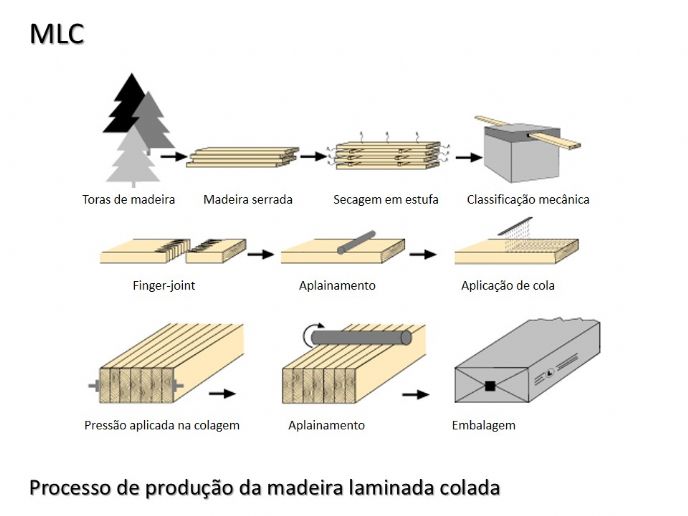 MLC

Toras de madeira

Madeira serrada

Secagem em estufa

Classificação mecânica

Finger-joint

Aplainamento

Aplicação de cola

Pressão aplicada na colagem

Aplainamento

Embalagem

Processo de produção da madeira laminada colada